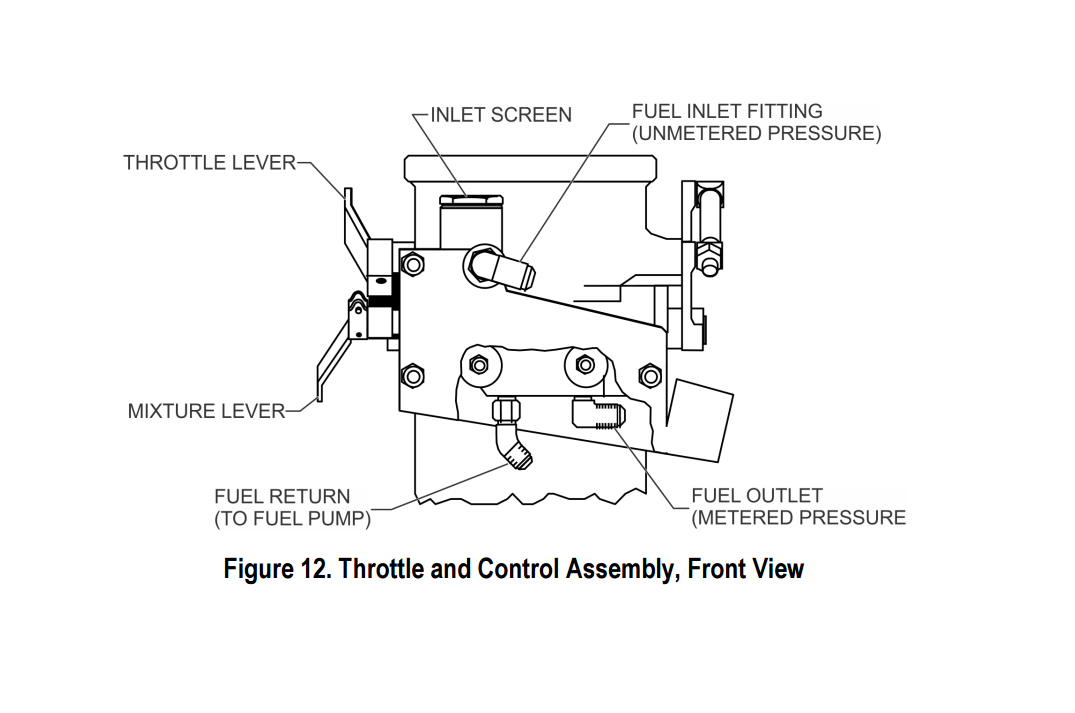 INLET SCREEN

FUEL INLET FITTING
(UNMETERED PRESSURE)

THROTTLE LEVER

MIXTURE LEVER

FUEL RETURN
(TO FUEL PUMP)

FUEL OUTLET
(METERED PRESSURE

Figure 12. Throttle and Control Assembly, Front View